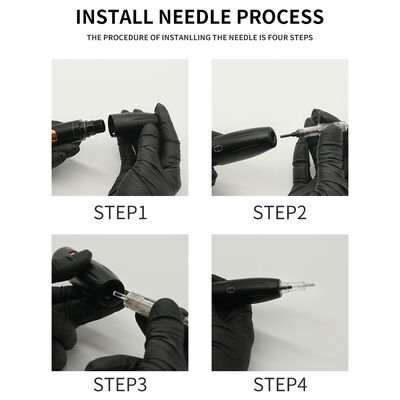 INSTALL NEEDLE PROCESS

THE PROCEDURE OF INSTANLLING THE NEEDLE IS FOUR STEPS

STEP1

STEP2

STEP3

STEP4